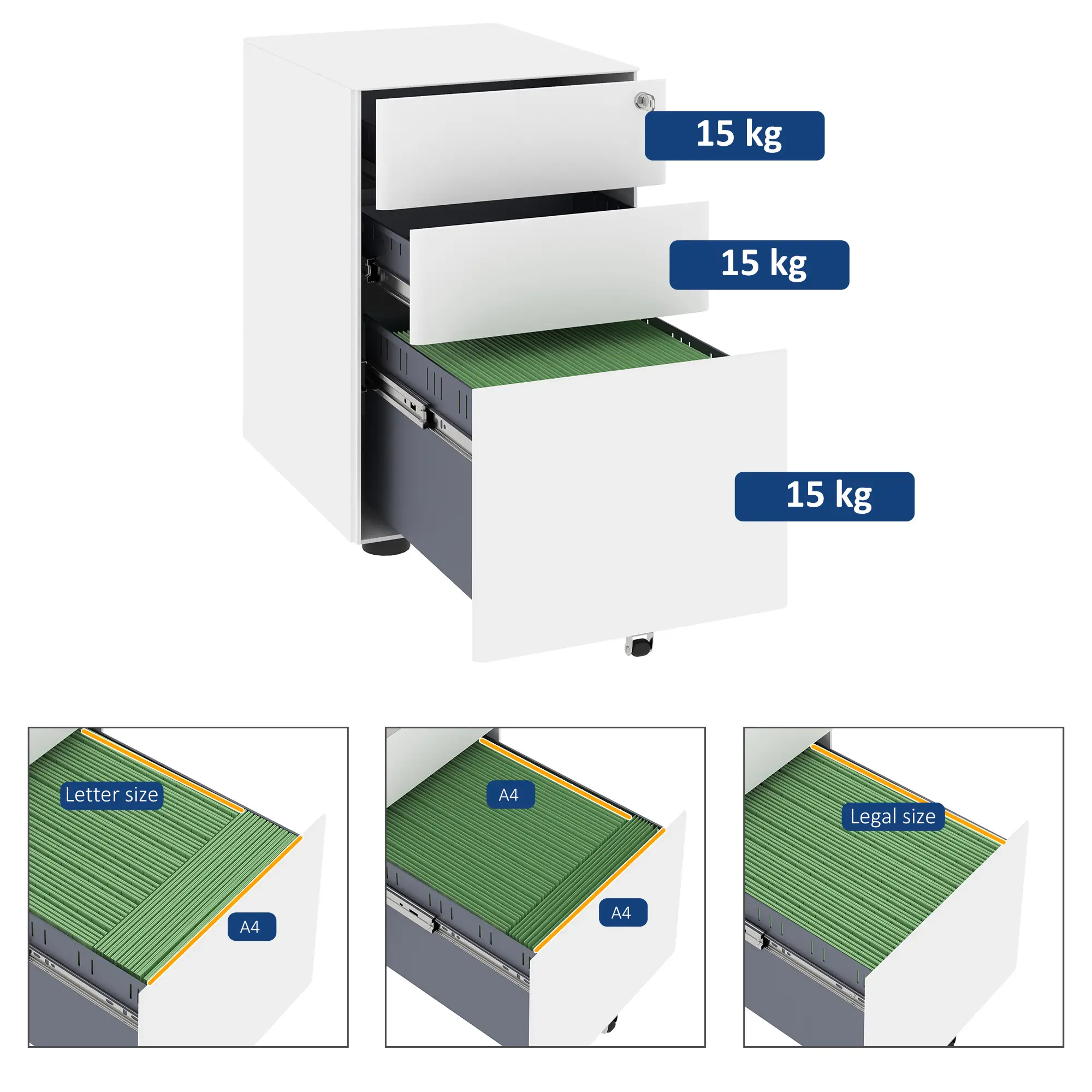 15 kg

15 kg

15 kg

Letter size

A4

A4

A4

Legal size