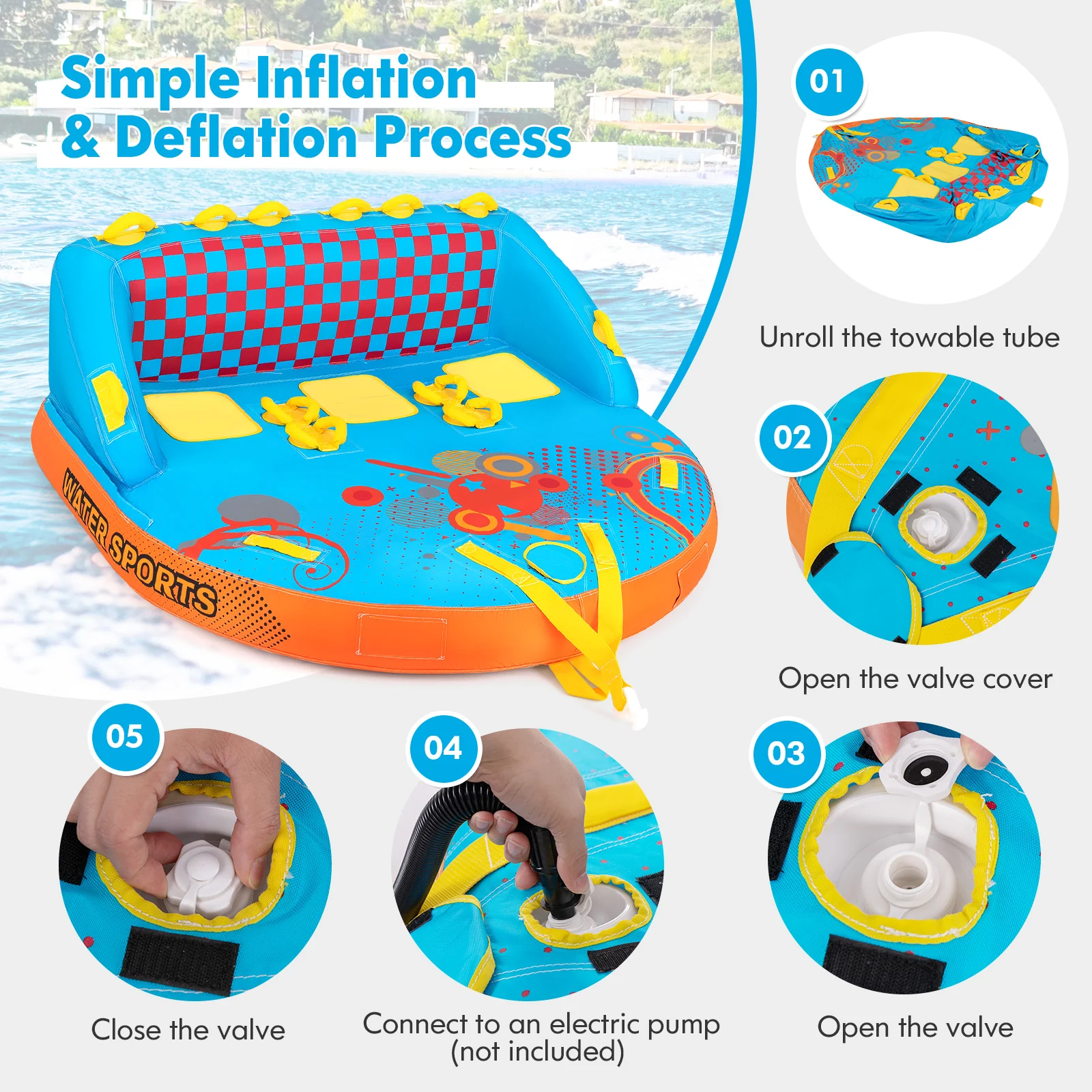 Simple Inflation & Deflation Process

WATER SPORTS

01

Unroll the towable tube

02

Open the valve cover

03

Open the valve

04

Connect to an electric pump (not included)

05

Close the valve