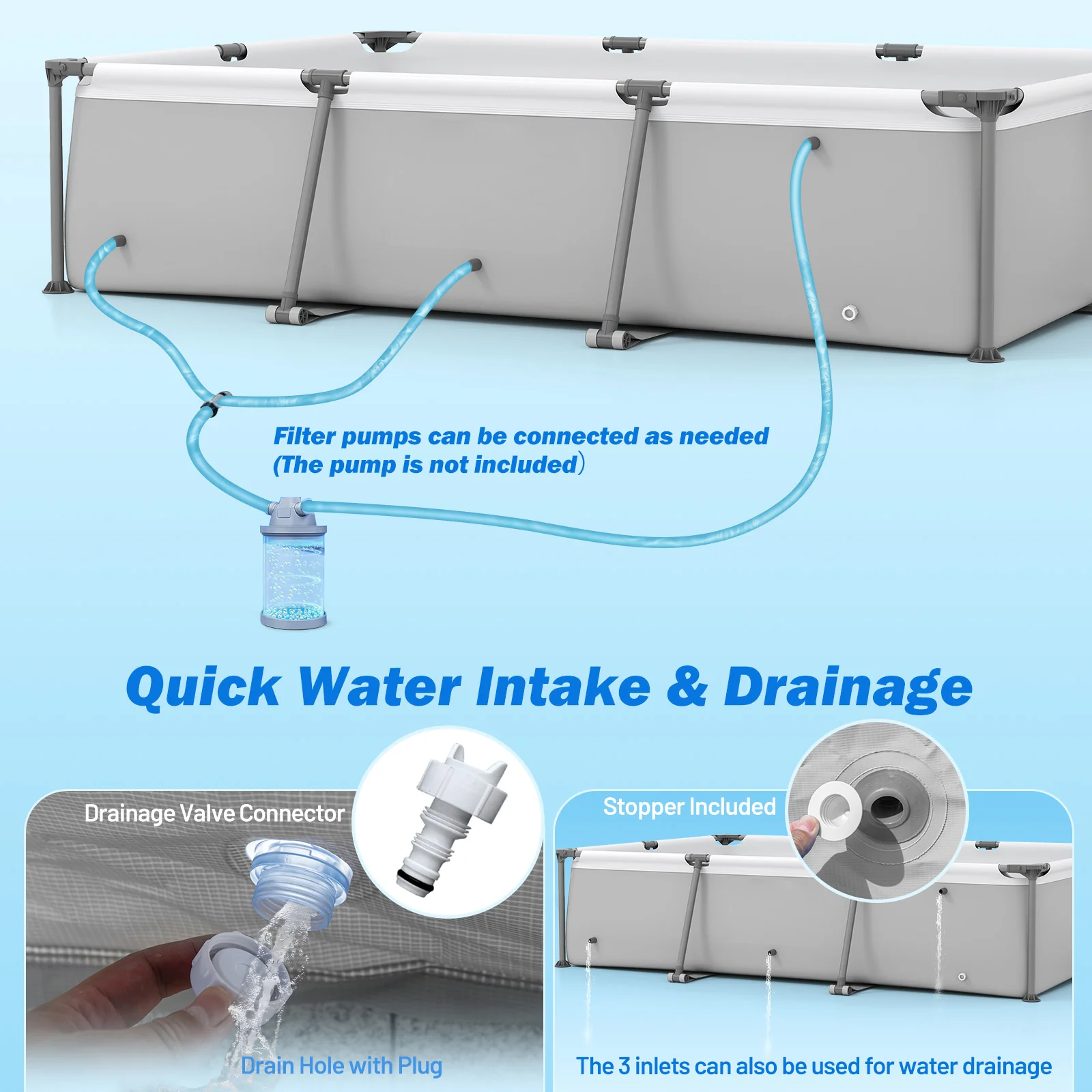 Filter pumps can be connected as needed
(The pump is not included）

Quick Water Intake & Drainage

Drainage Valve Connector

Drain Hole with Plug

Stopper Included

The 3 inlets can also be used for water drainage