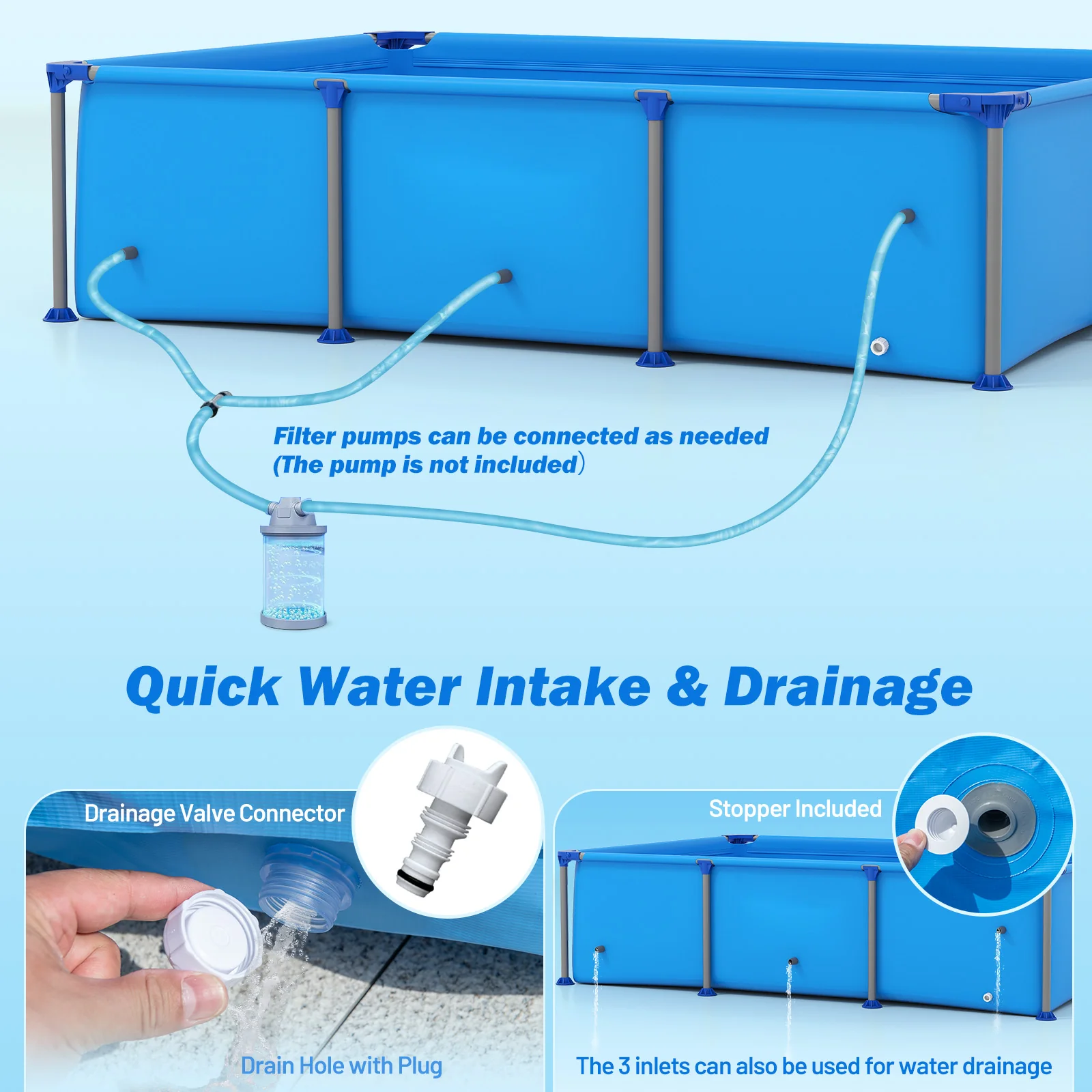 Filter pumps can be connected as needed
(The pump is not included)

Quick Water Intake & Drainage

Drainage Valve Connector

Drain Hole with Plug

Stopper Included

The 3 inlets can also be used for water drainage