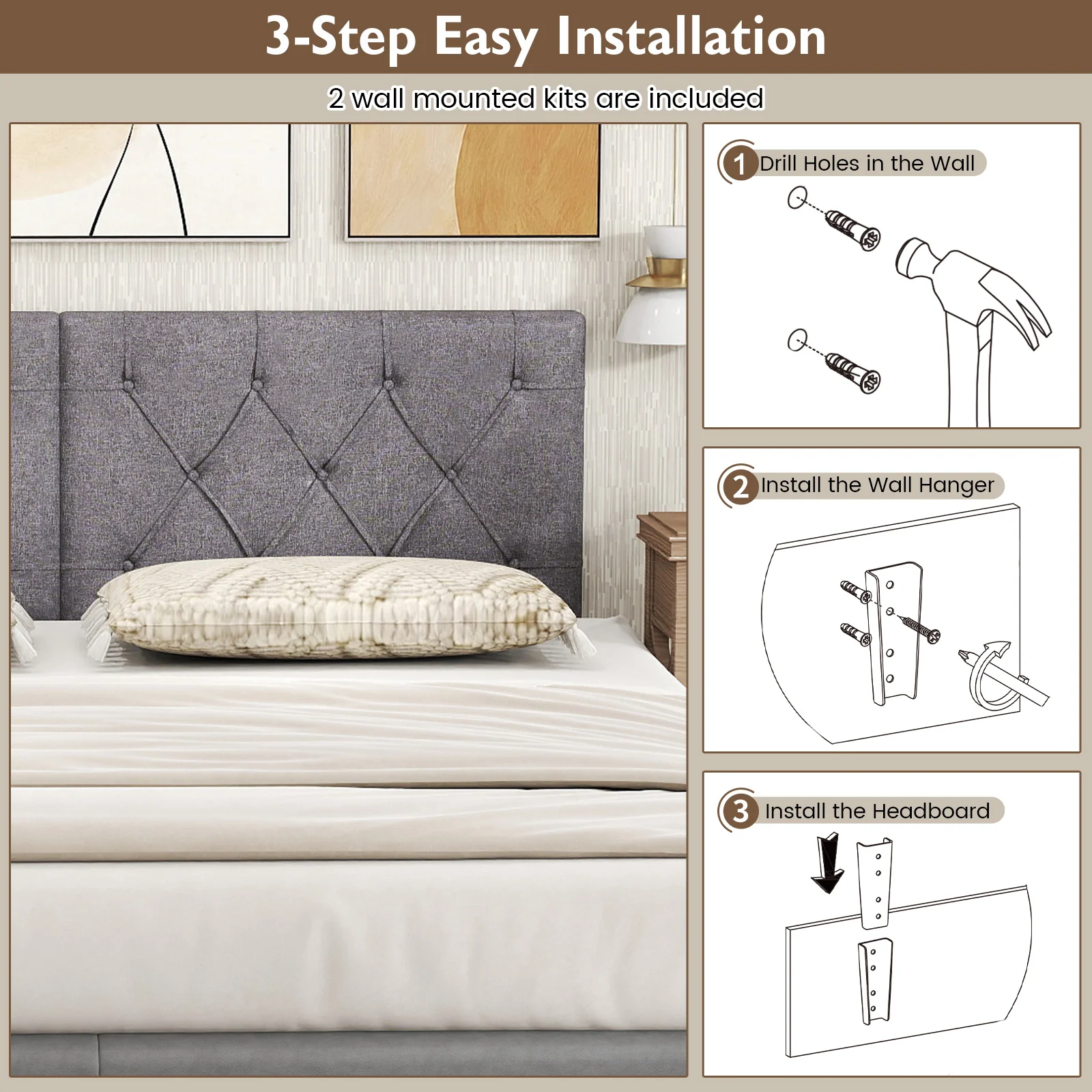 3-Step Easy Installation

2 wall mounted kits are included

1 Drill Holes in the Wall

2 Install the Wall Hanger

3 Install the Headboard